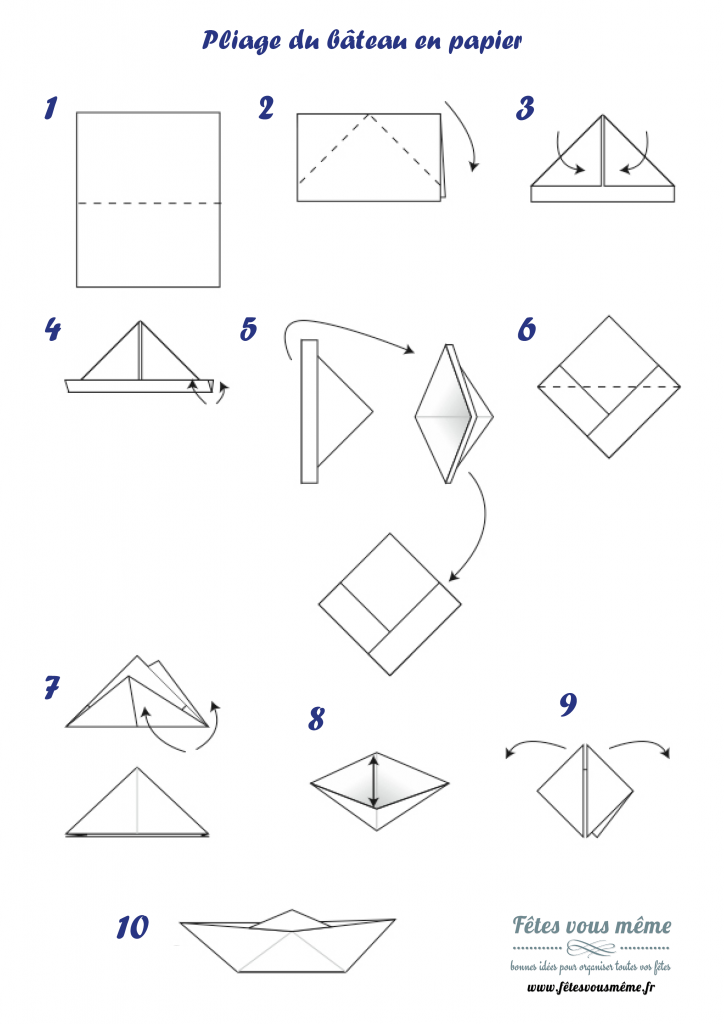 Pliage du bâteau en papier

1

2

3

4

5

6

7

8

9

10

Fêtes vous même

bonnes idées pour organiser toutes vos fêtes

www.fêtesvousmême.fr